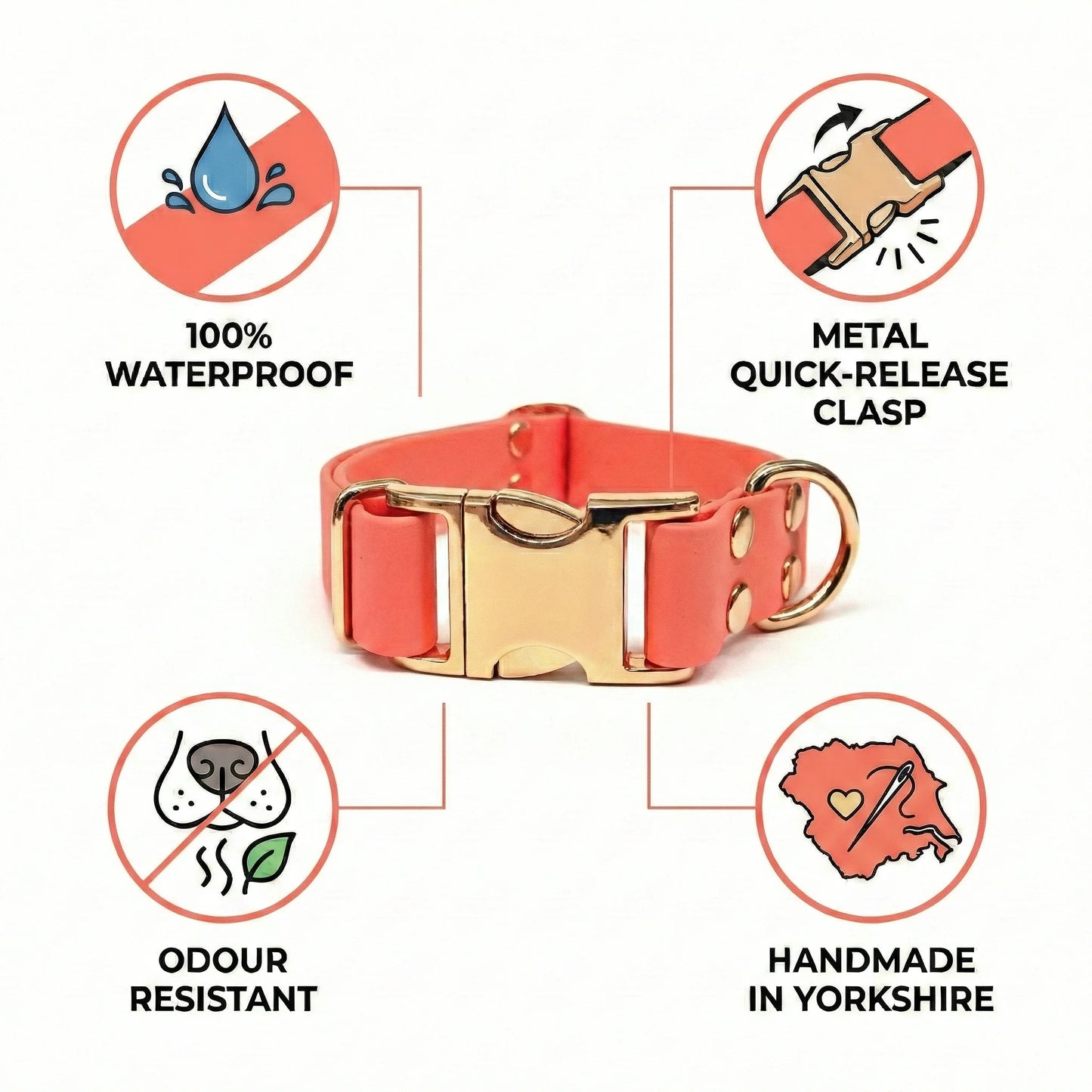 100%
WATERPROOF

METAL
QUICK-RELEASE
CLASP

ODOUR
RESISTANT

HANDMADE
IN YORKSHIRE