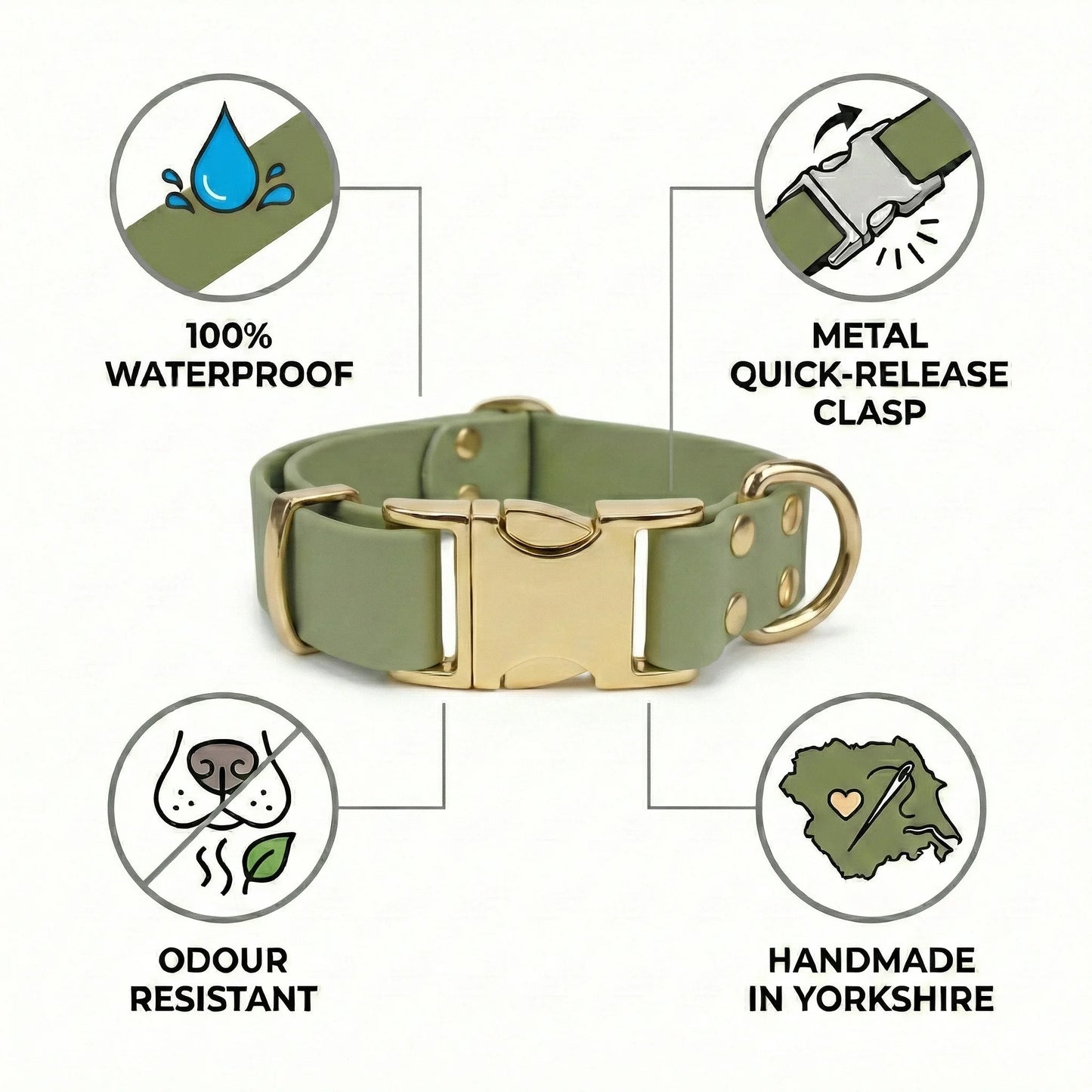 100%
WATERPROOF

METAL
QUICK-RELEASE
CLASP

ODOUR
RESISTANT

HANDMADE
IN YORKSHIRE