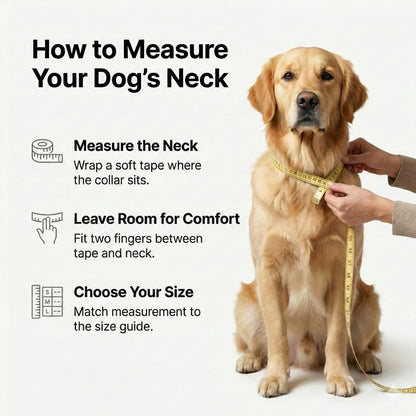 How to Measure Your Dog's Neck

Measure the Neck
Wrap a soft tape where the collar sits.

Leave Room for Comfort
Fit two fingers between tape and neck.

S
M
L

Choose Your Size
Match measurement to the size guide.